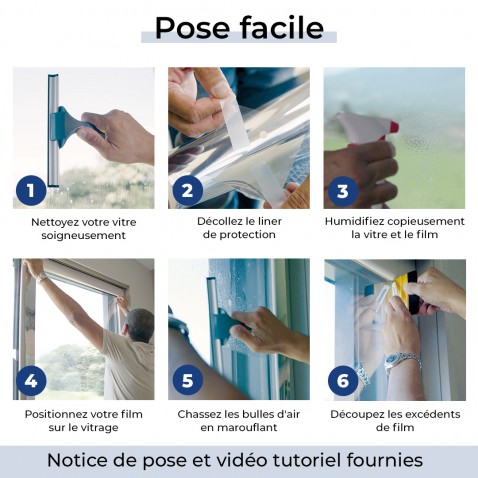 Pose facile

1
Nettoyez votre vitre soigneusement

2
Décollez le liner de protection

3
Humidifiez copieusement la vitre et le film

4
Positionnez votre film sur le vitrage

5
Chassez les bulles d'air en marouflant

6
Découpez les excédents de film

Notice de pose et vidéo tutoriel fournies