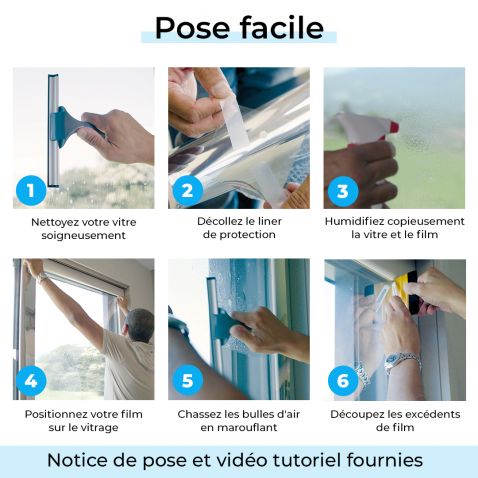 Pose facile

1

Nettoyez votre vitre soigneusement

2

Décollez le liner de protection

3

Humidifiez copieusement la vitre et le film

4

Positionnez votre film sur le vitrage

5

Chassez les bulles d'air en marouflant

6

Découpez les excédents de film

Notice de pose et vidéo tutoriel fournies